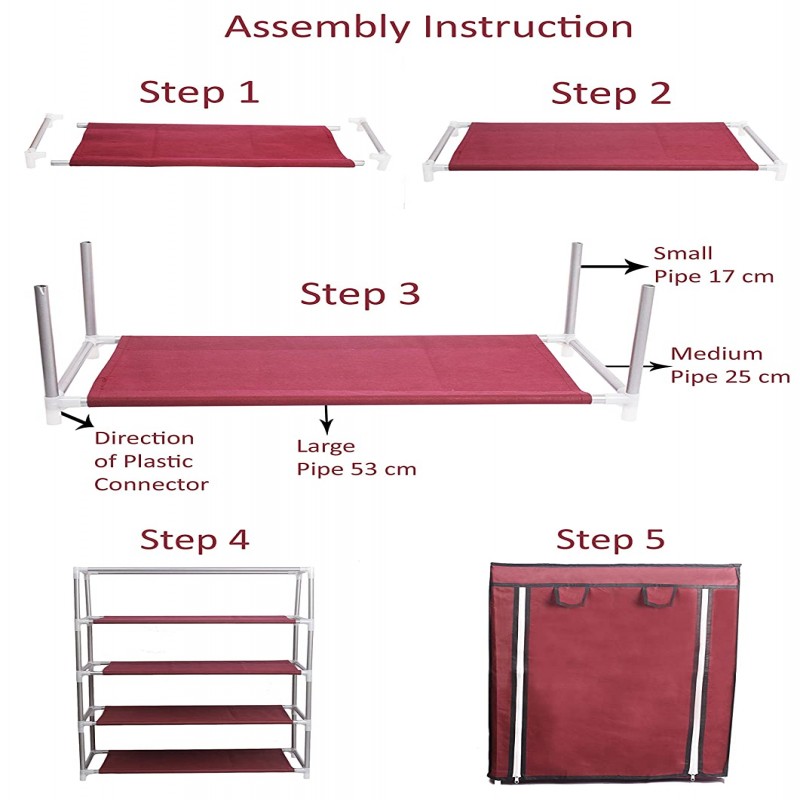 Assembly Instruction

Step 1

Step 2

Step 3

Small Pipe 17 cm

Medium Pipe 25 cm

Direction of Plastic Connector

Large Pipe 53 cm

Step 4

Step 5