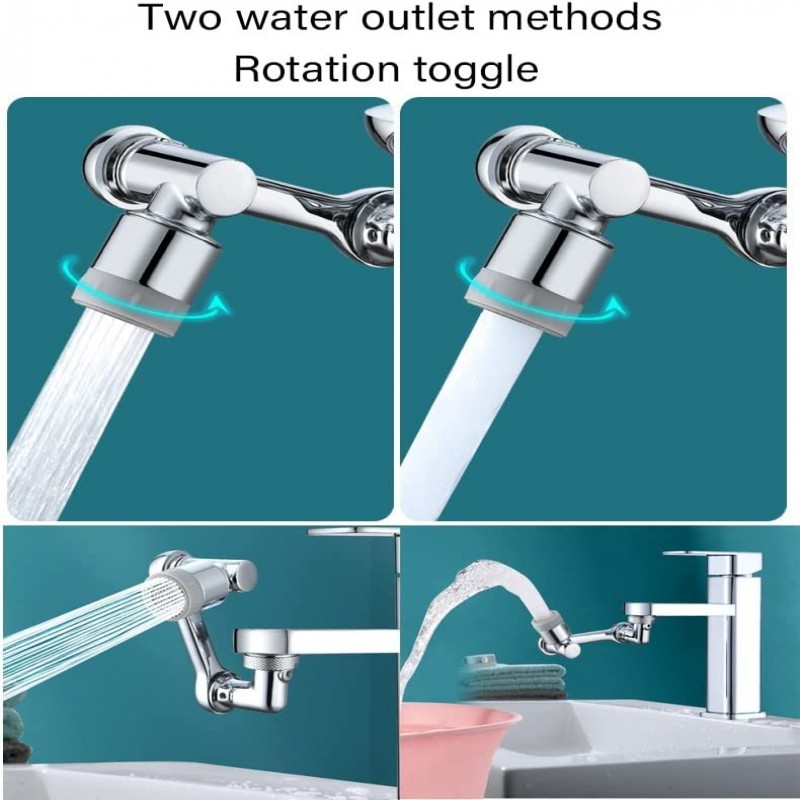 Two water outlet methods
Rotation toggle