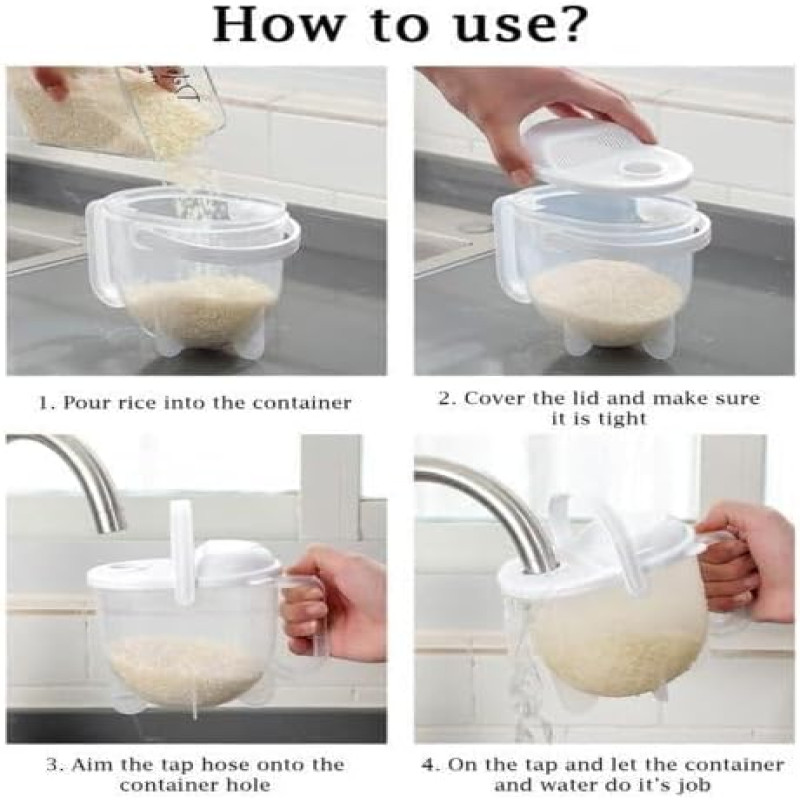 How to use?

1. Pour rice into the container

2. Cover the lid and make sure it is tight

3. Aim the tap hose onto the container hole

4. On the tap and let the container and water do it's job