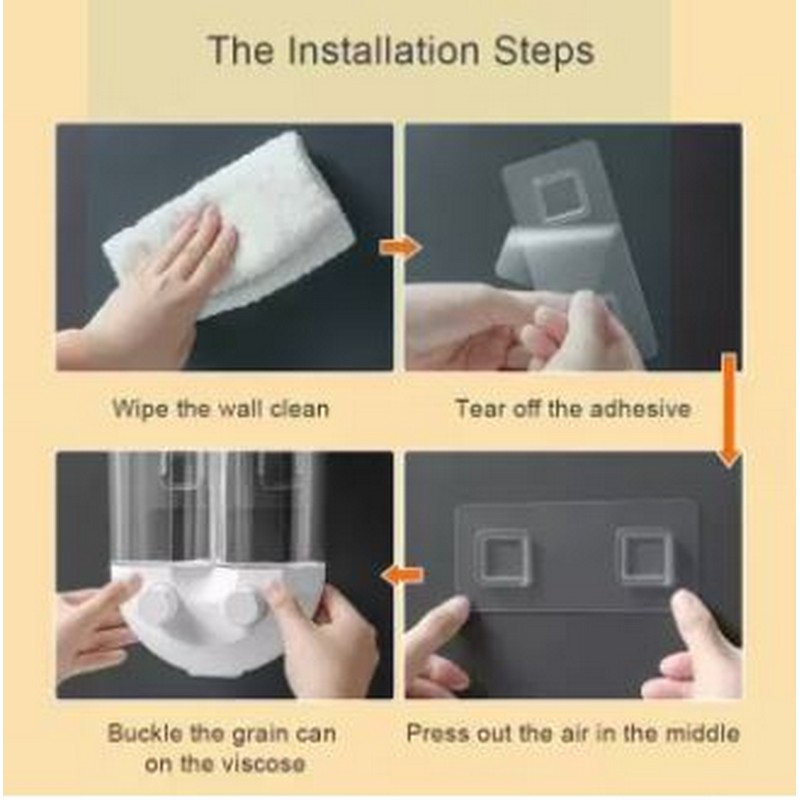 The Installation Steps

Wipe the wall clean

Tear off the adhesive

Press out the air in the middle

Buckle the grain can on the viscose