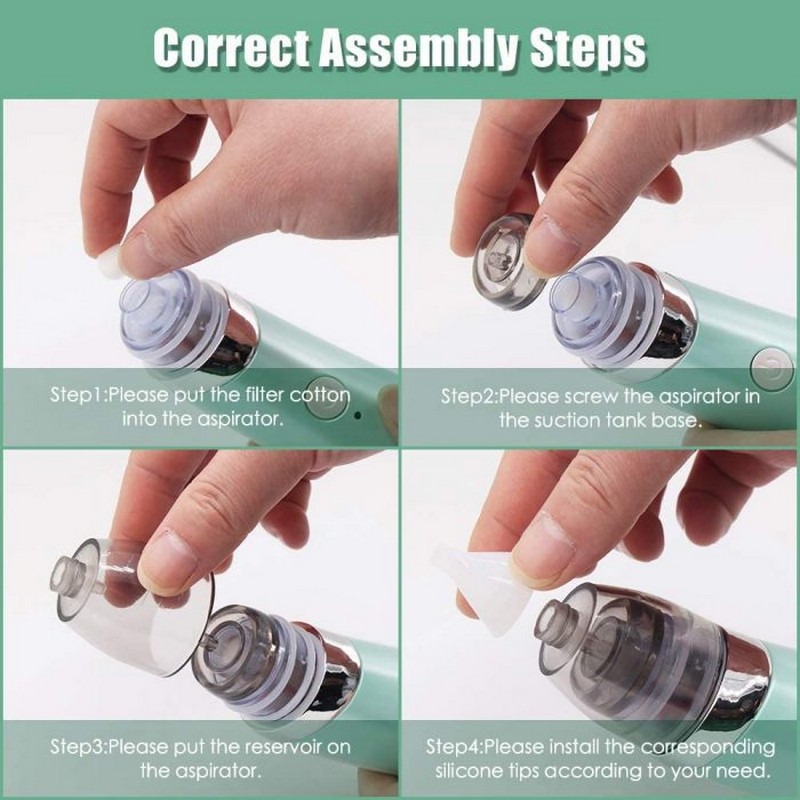 Correct Assembly Steps

Step1:Please put the filter cotton into the aspirator.

Step2:Please screw the aspirator in the suction tank base.

Step3:Please put the reservoir on the aspirator.

Step4:Please install the corresponding silicone tips according to your need.